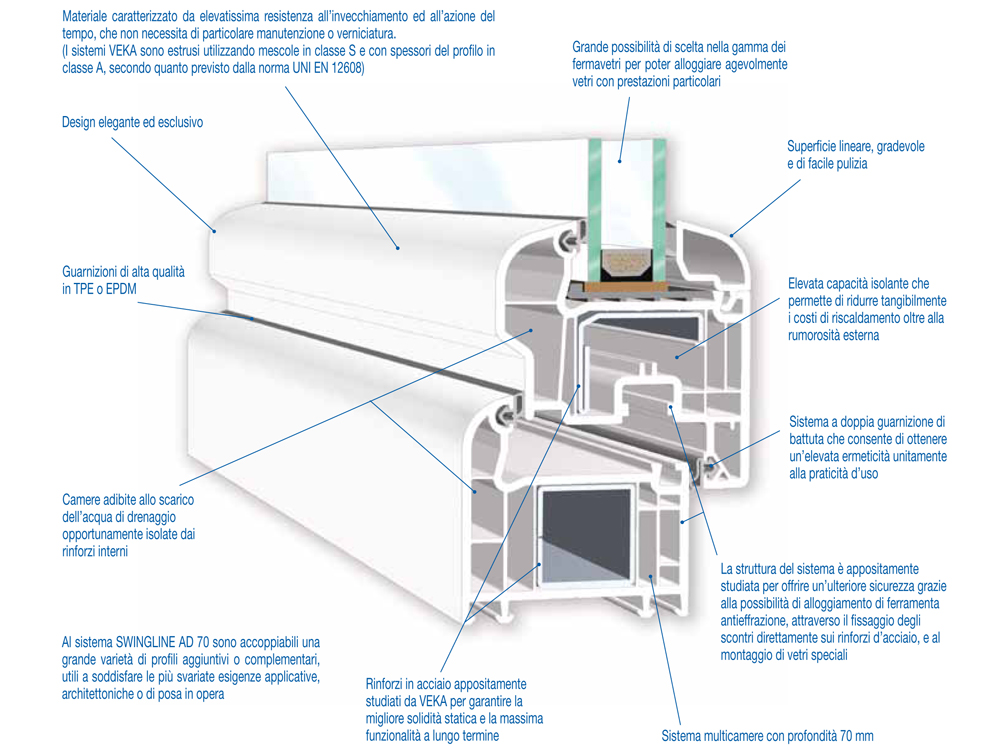 Materiale caratterizzato da elevatissima resistenza all'invecchiamento ed all'azione del tempo, che non necessita di particolare manutenzione o verniciatura.
(I sistemi VEKA sono estrusi utilizzando mescole in classe S e con spessori del profilo in classe A, secondo quanto previsto dalla norma UNI EN 12608)

Grande possibilità di scelta nella gamma dei fermavetri per poter alloggiare agevolmente vetri con prestazioni particolari

Design elegante ed esclusivo

Superficie lineare, gradevole e di facile pulizia

Guarnizioni di alta qualità in TPE o EPDM

Elevata capacità isolante che permette di ridurre tangibilmente i costi di riscaldamento oltre alla rumorosità esterna

Sistema a doppia guarnizione di battuta che consente di ottenere un'elevata ermeticità unitamente alla praticità d'uso

Camere adibite allo scarico dell'acqua di drenaggio opportunamente isolate dai rinforzi interni

La struttura del sistema è appositamente studiata per offrire un'ulteriore sicurezza grazie alla possibilità di alloggiamento di ferramenta antieffrazione, attraverso il fissaggio degli scontri direttamente sui rinforzi d'acciaio, e al montaggio di vetri speciali

Al sistema SWINGLINE AD 70 sono accoppiabili una grande varietà di profili aggiuntivi o complementari, utili a soddisfare le più svariate esigenze applicative, architettoniche o di posa in opera

Rinforzi in acciaio appositamente studiati da VEKA per garantire la migliore solidità statica e la massima funzionalità a lungo termine

Sistema multicamere con profondità 70 mm